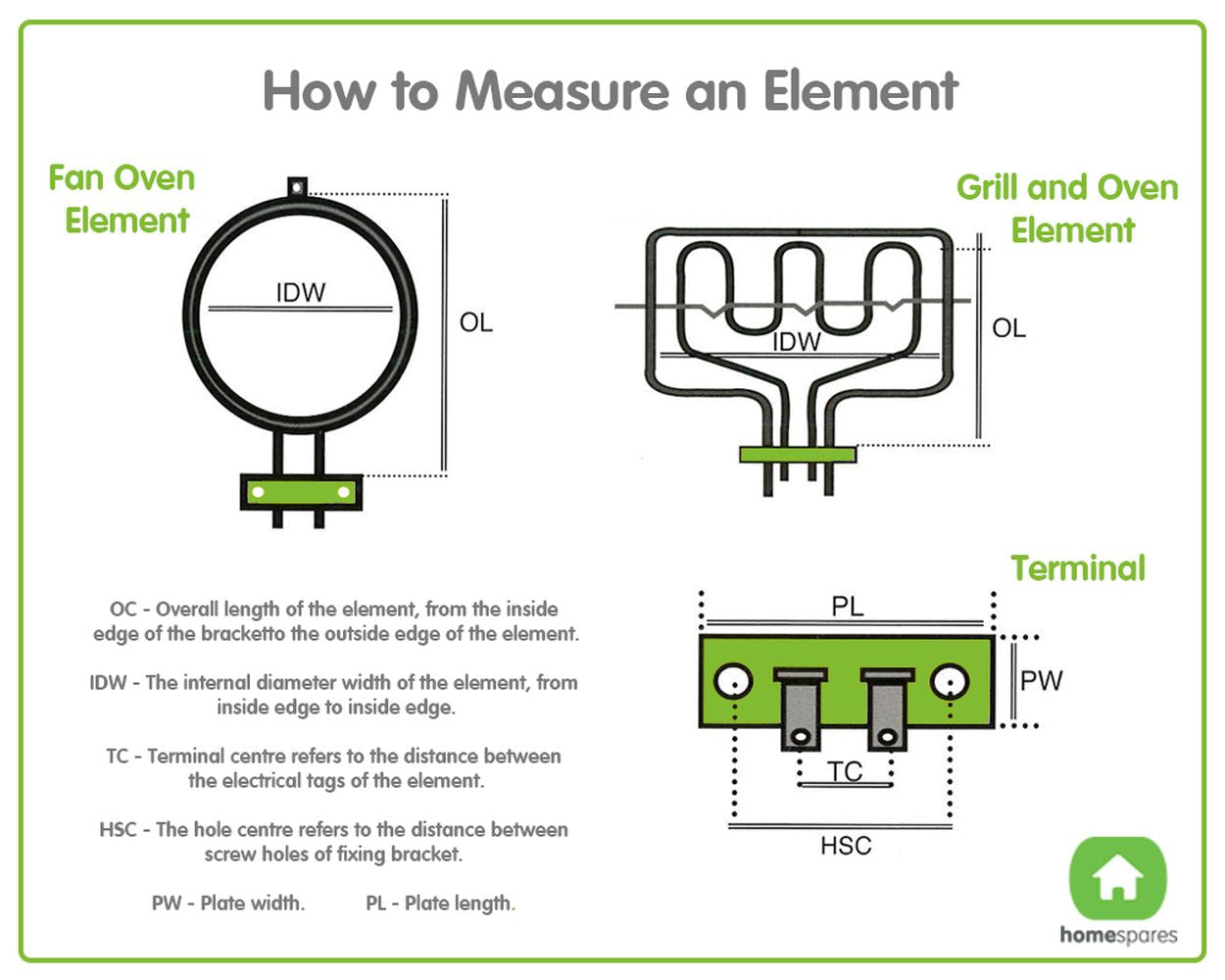 How to Measure an Element

Fan Oven Element

IDW

OL

Grill and Oven Element

IDW

OL

Terminal

PL

PW

TC

HSC

OC - Overall length of the element, from the inside edge of the bracketto the outside edge of the element.

IDW - The internal diameter width of the element, from inside edge to inside edge.

TC - Terminal centre refers to the distance between the electrical tags of the element.

HSC - The hole centre refers to the distance between screw holes of fixing bracket.

PW - Plate width. PL - Plate length.

homespares